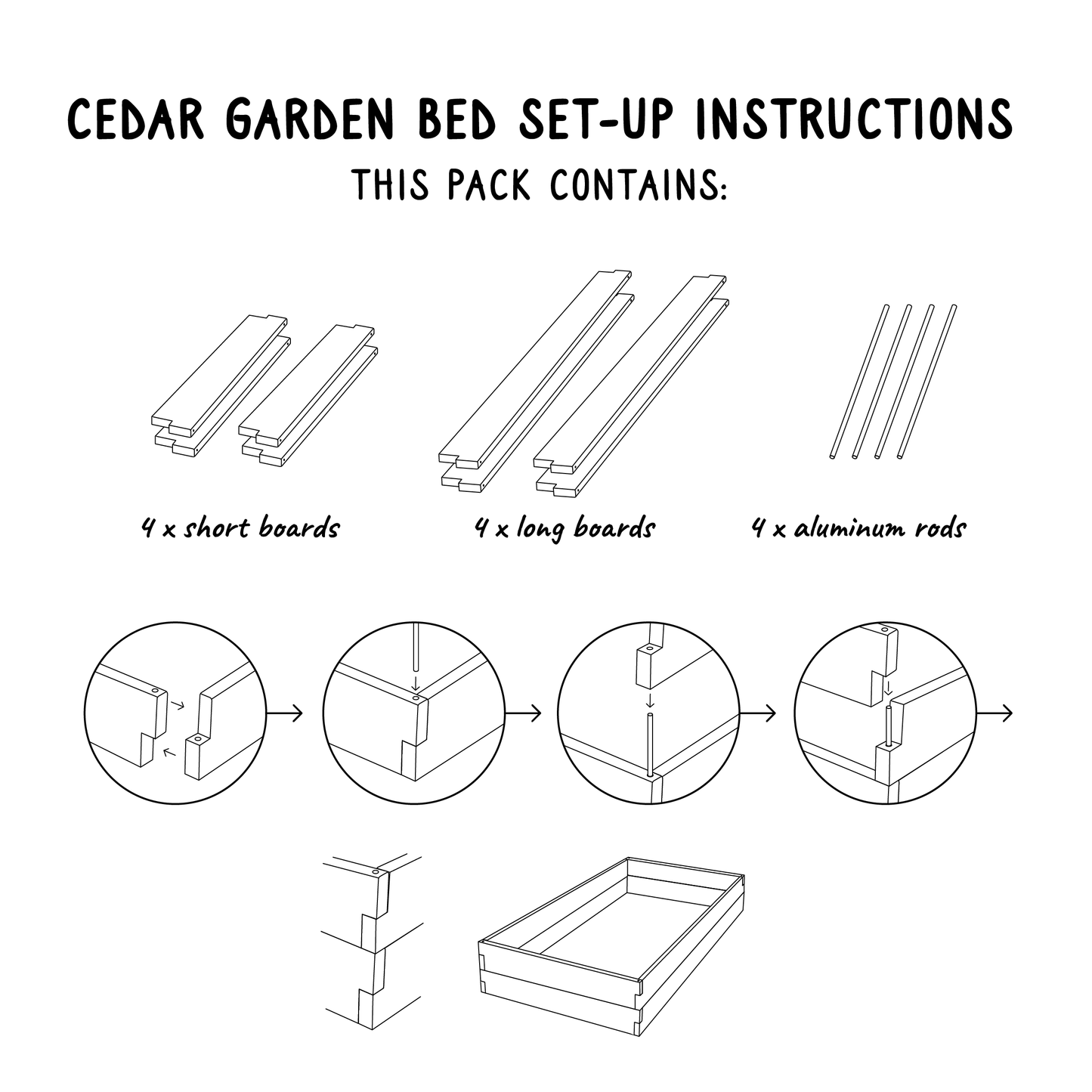 CEDAR GARDEN BED SET-UP INSTRUCTIONS

THIS PACK CONTAINS:

4 x short boards

4 x long boards

4 x aluminum rods